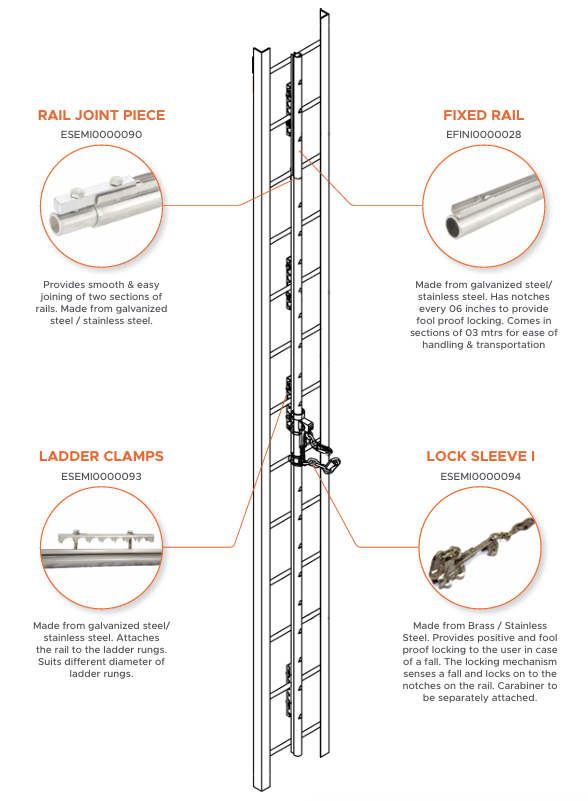 RAIL JOINT PIECE
ESEMI0000090

Provides smooth & easy joining of two sections of rails. Made from galvanized steel / stainless steel.

FIXED RAIL
EFINI0000028

Made from galvanized steel/ stainless steel. Has notches every 06 inches to provide fool proof locking. Comes in sections of 03 mtrs for ease of handling & transportation

LADDER CLAMPS
ESEMI0000093

Made from galvanized steel/ stainless steel. Attaches the rail to the ladder rungs. Suits different diameter of ladder rungs.

LOCK SLEEVE I
ESEMI0000094

Made from Brass / Stainless Steel. Provides positive and fool proof locking to the user in case of a fall. The locking mechanism senses a fall and locks on to the notches on the rail. Carabiner to be separately attached.